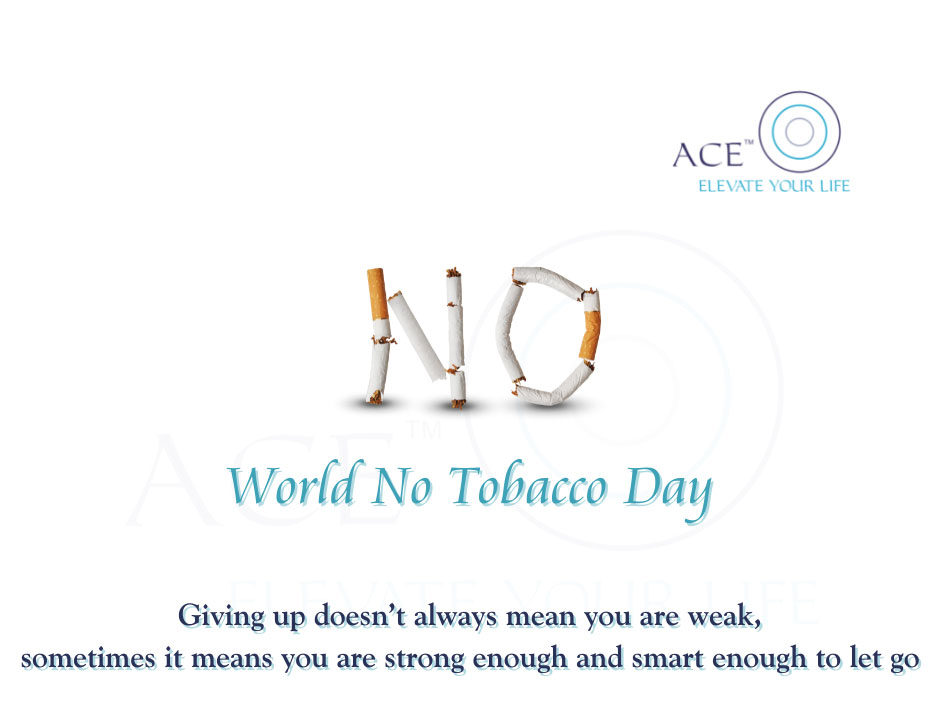 ACE™
ELEVATE YOUR LIFE

NO

ACE™
ELEVATE YOUR LIFE

World No Tobacco Day

Giving up doesn't always mean you are weak, sometimes it means you are strong enough and smart enough to let go