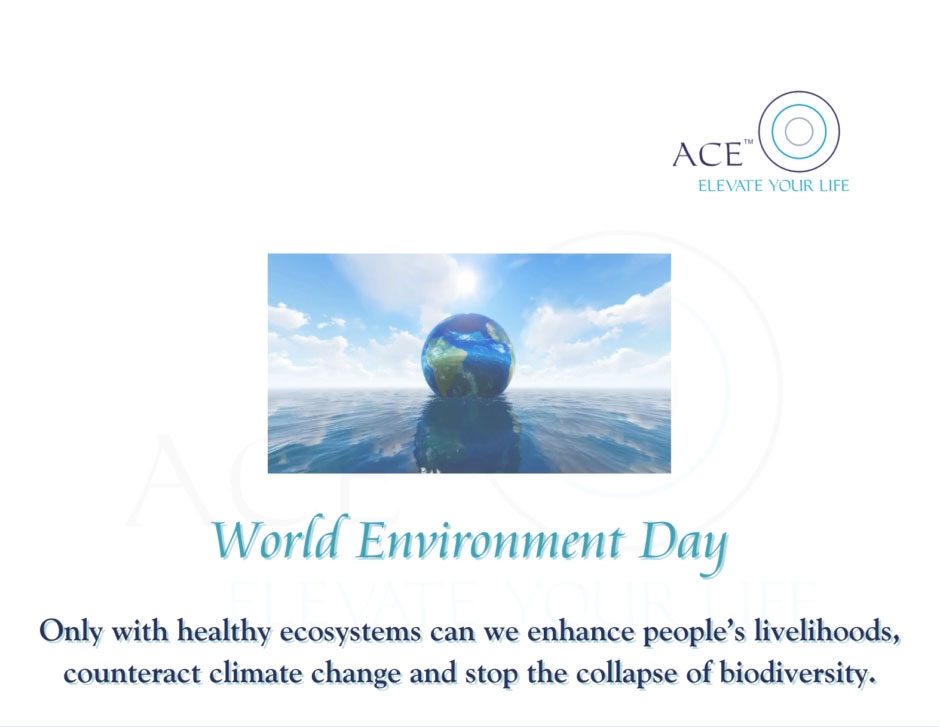 ACE™
ELEVATE YOUR LIFE

World Environment Day

Only with healthy ecosystems can we enhance people's livelihoods, counteract climate change and stop the collapse of biodiversity.