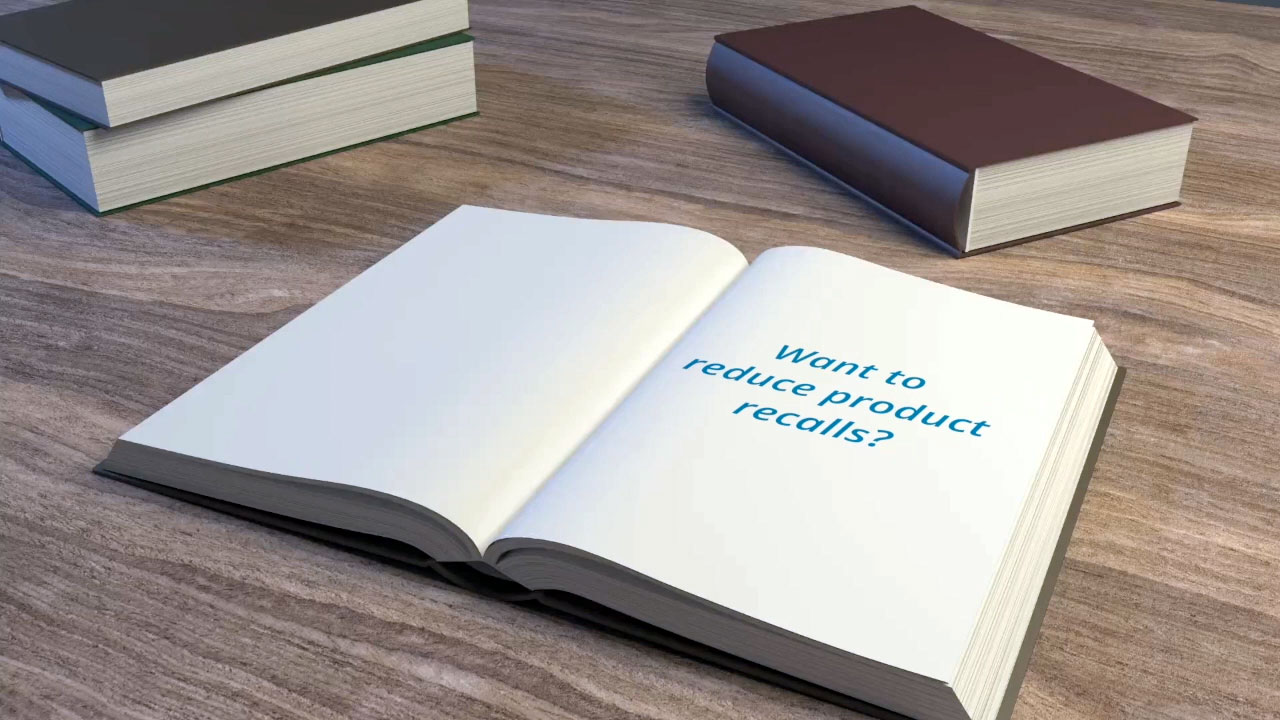 Want to reduce product recalls?